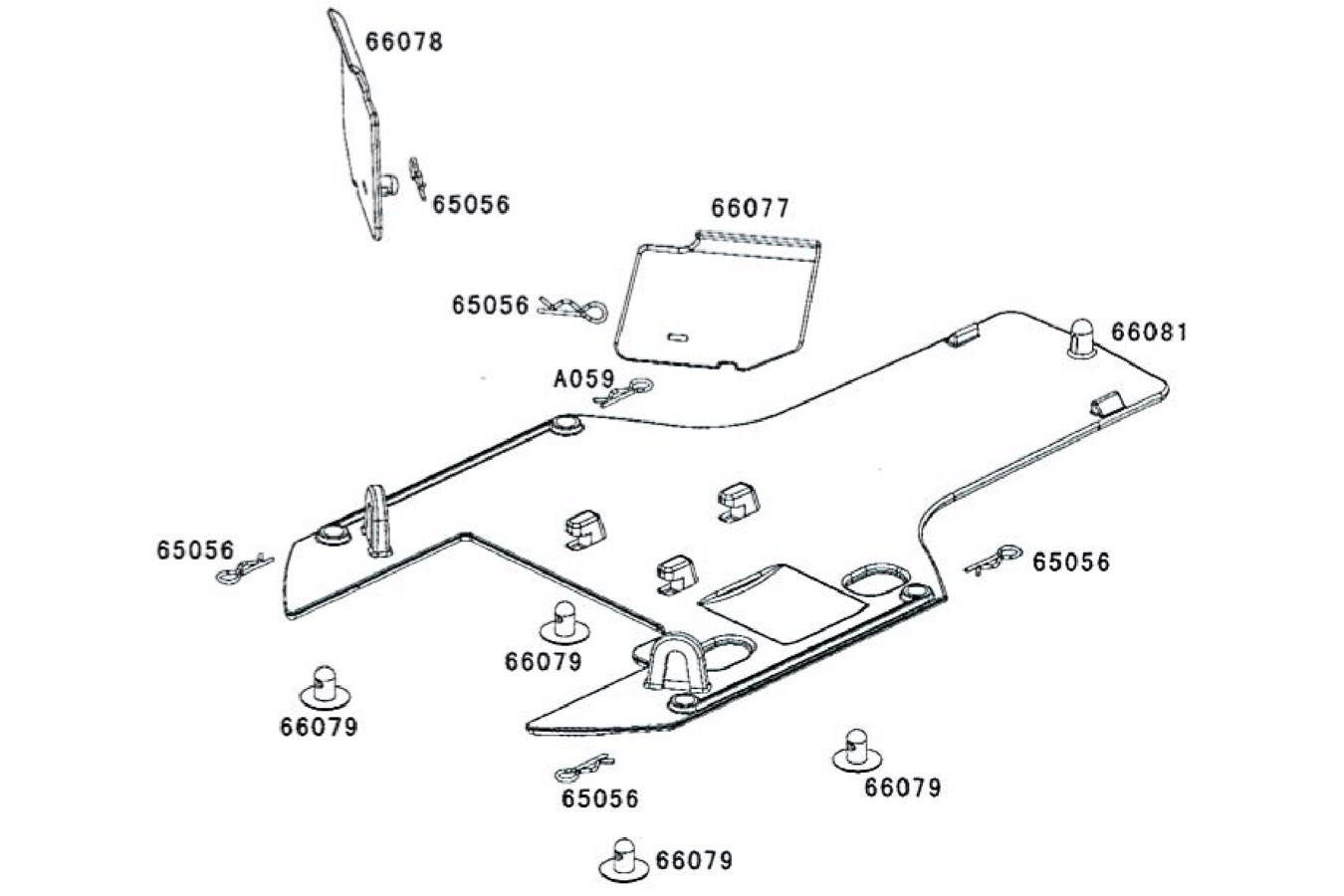 66078
65056
66077
65056
66081
A059
65056
65056
66079
66079
65056
66079
66079